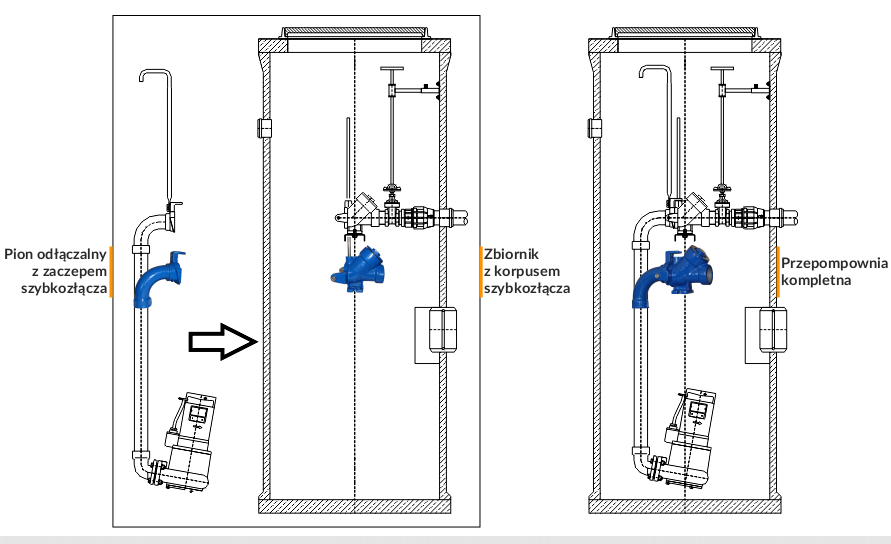 Pion odłączalny z zaczepem szybkozłącza

Zbiornik z korpusem szybkozłącza

Przepompownia kompletna